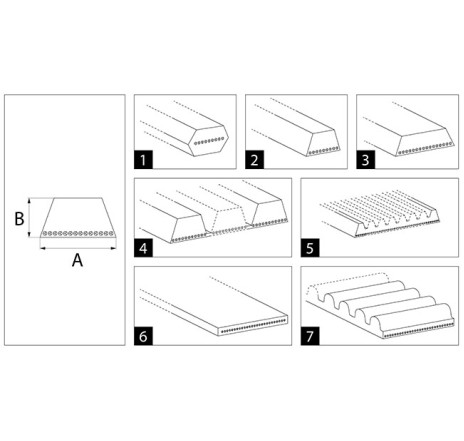 B
A
1
2
3
4
5
6
7